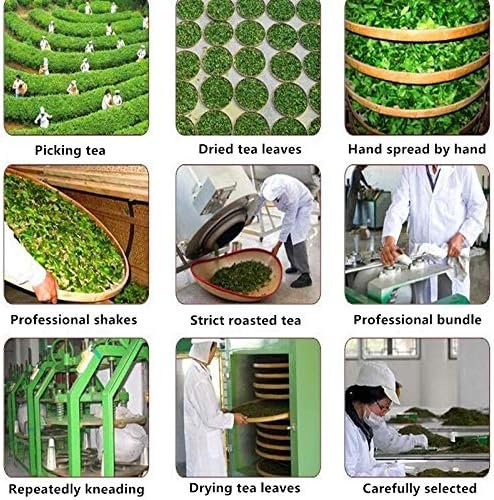 Picking tea

Dried tea leaves

Hand spread by hand

Professional shakes

Strict roasted tea

Professional bundle

Repeatedly kneading

Drying tea leaves

Carefully selected