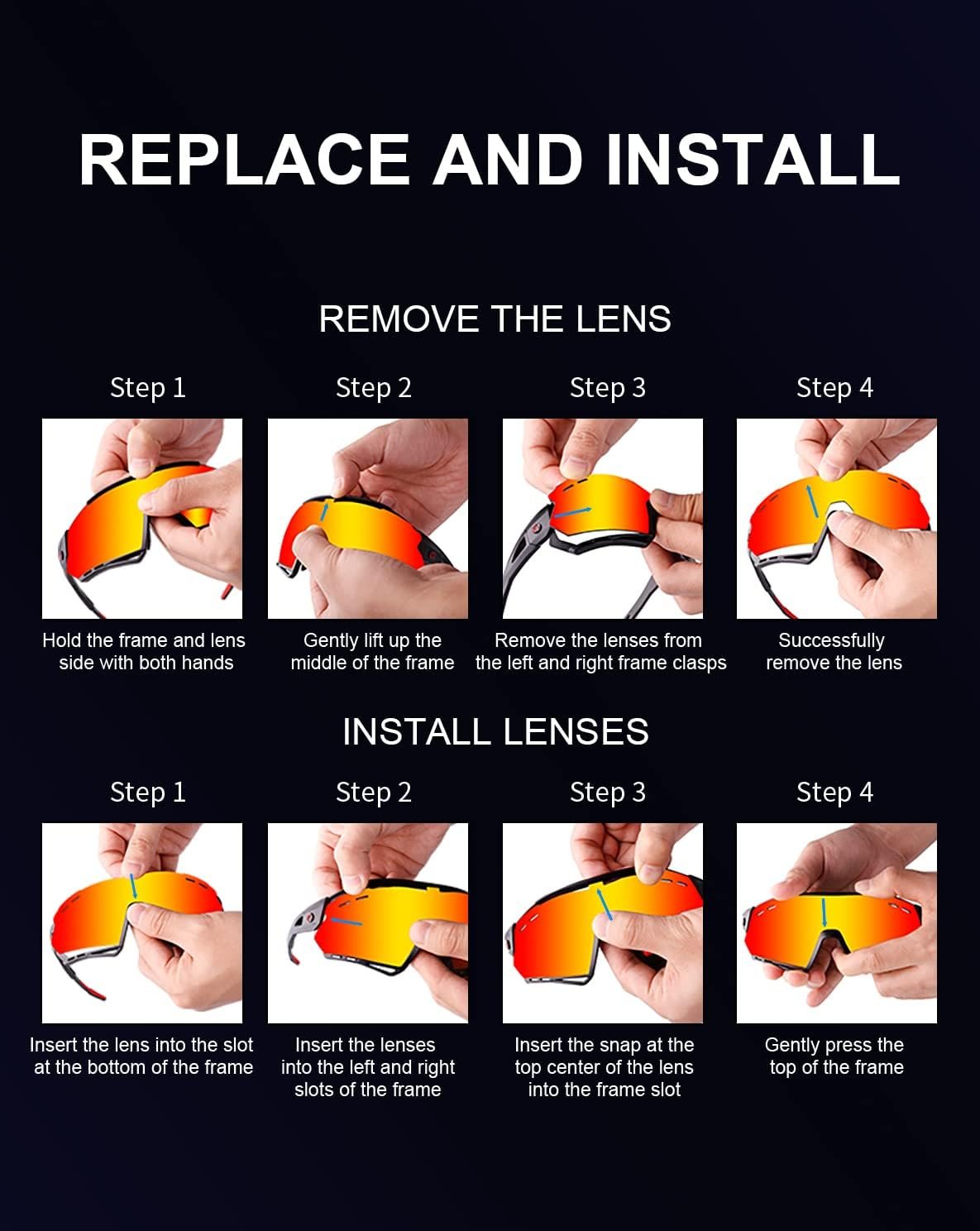 REPLACE AND INSTALL

REMOVE THE LENS

Step 1

Hold the frame and lens side with both hands

Step 2

Gently lift up the middle of the frame

Step 3

Remove the lenses from the left and right frame clasps

Step 4

Successfully remove the lens

INSTALL LENSES

Step 1

Insert the lens into the slot at the bottom of the frame

Step 2

Insert the lenses into the left and right slots of the frame

Step 3

Insert the snap at the top center of the lens into the frame slot

Step 4

Gently press the top of the frame