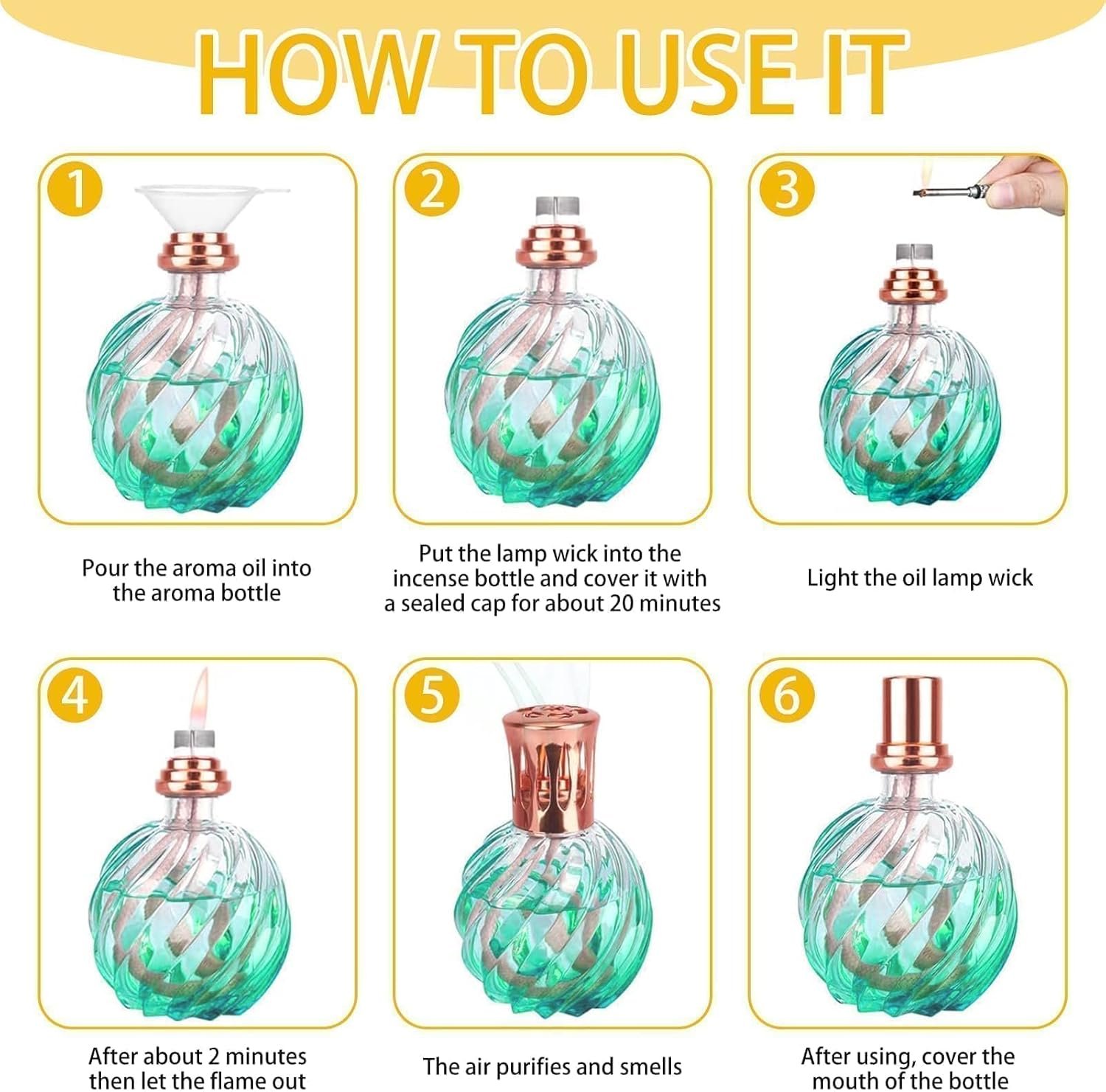 HOW TO USE IT

1

Pour the aroma oil into the aroma bottle

2

Put the lamp wick into the incense bottle and cover it with a sealed cap for about 20 minutes

3

Light the oil lamp wick

4

After about 2 minutes then let the flame out

5

The air purifies and smells

6

After using, cover the mouth of the bottle